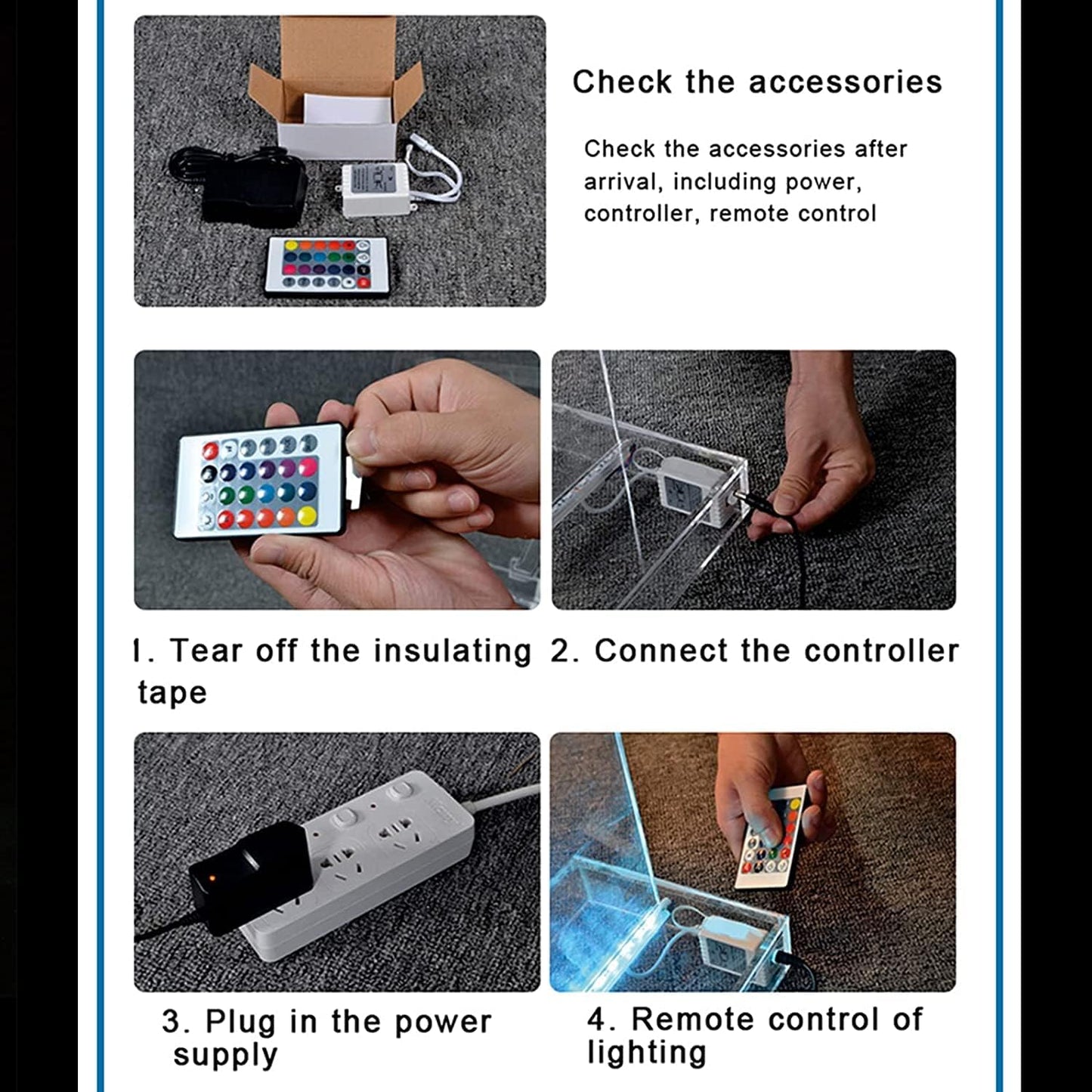 Check the accessories

Check the accessories after arrival, including power, controller, remote control

1. Tear off the insulating tape

2. Connect the controller

3. Plug in the power supply

4. Remote control of lighting