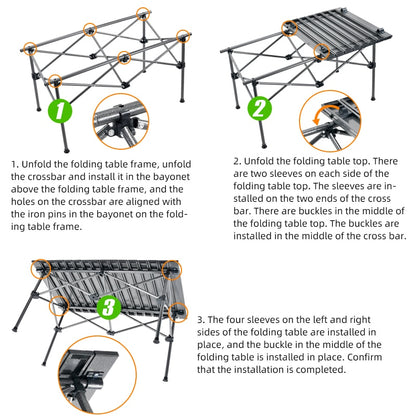 1

1. Unfold the folding table frame, unfold the crossbar and install it in the bayonet above the folding table frame, and the holes on the crossbar are aligned with the iron pins in the bayonet on the folding table frame.

2

2. Unfold the folding table top. There are two sleeves on each side of the folding table top. The sleeves are installed on the two ends of the cross bar. There are buckles in the middle of the folding table top. The buckles are installed in the middle of the cross bar.

3

3. The four sleeves on the left and right sides of the folding table are installed in place, and the buckle in the middle of the folding table is installed in place. Confirm that the installation is completed.