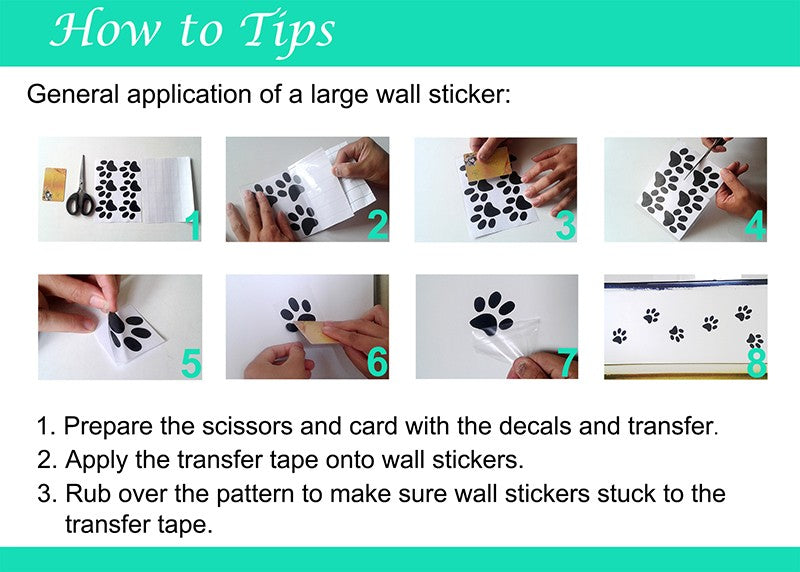 How to Tips

General application of a large wall sticker:

1

2

3

4

5

6

7

8

1. Prepare the scissors and card with the decals and transfer.
2. Apply the transfer tape onto wall stickers.
3. Rub over the pattern to make sure wall stickers stuck to the transfer tape.